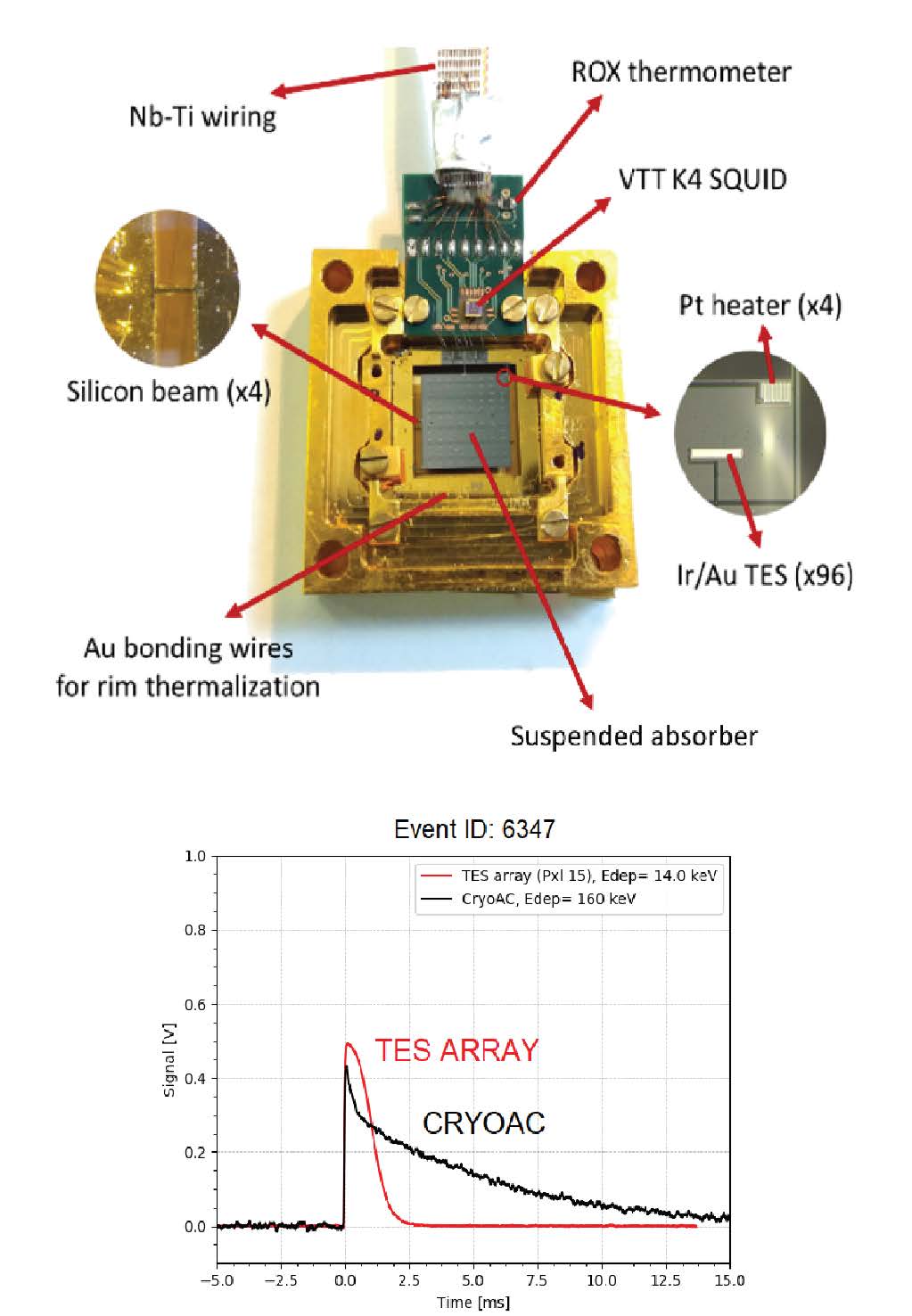 Nb-Ti wiring

ROX thermometer

VTT K4 SQUID

Pt heater (x4)

Silicon beam (x4)

Ir/Au TES (x96)

Au bonding wires for rim thermalization

Suspended absorber

Event ID: 6347

TES array (Pxl 15), Edep= 14.0 keV
CryoAC, Edep= 160 keV

TES ARRAY

CRYOAC

Signal [V]

1.0
0.8
0.6
0.4
0.2
0.0

−5.0 −2.5 0.0 2.5 5.0 7.5 10.0 12.5 15.0

Time [ms]